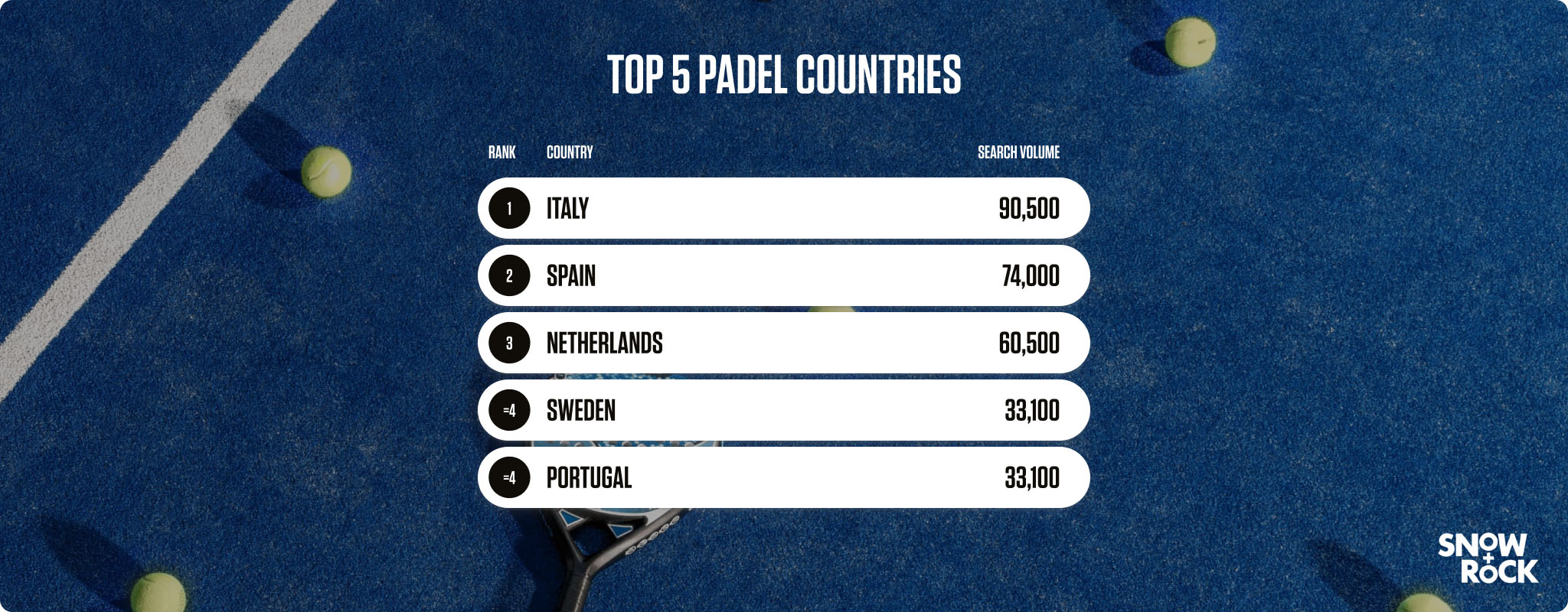 TOP 5 PADEL COUNTRIES

| RANK | COUNTRY | SEARCH VOLUME |
|---|---|---|
| 1 | ITALY | 90,500 |
| 2 | SPAIN | 74,000 |
| 3 | NETHERLANDS | 60,500 |
| =4 | SWEDEN | 33,100 |
| =4 | PORTUGAL | 33,100 |

SNOW + ROCK